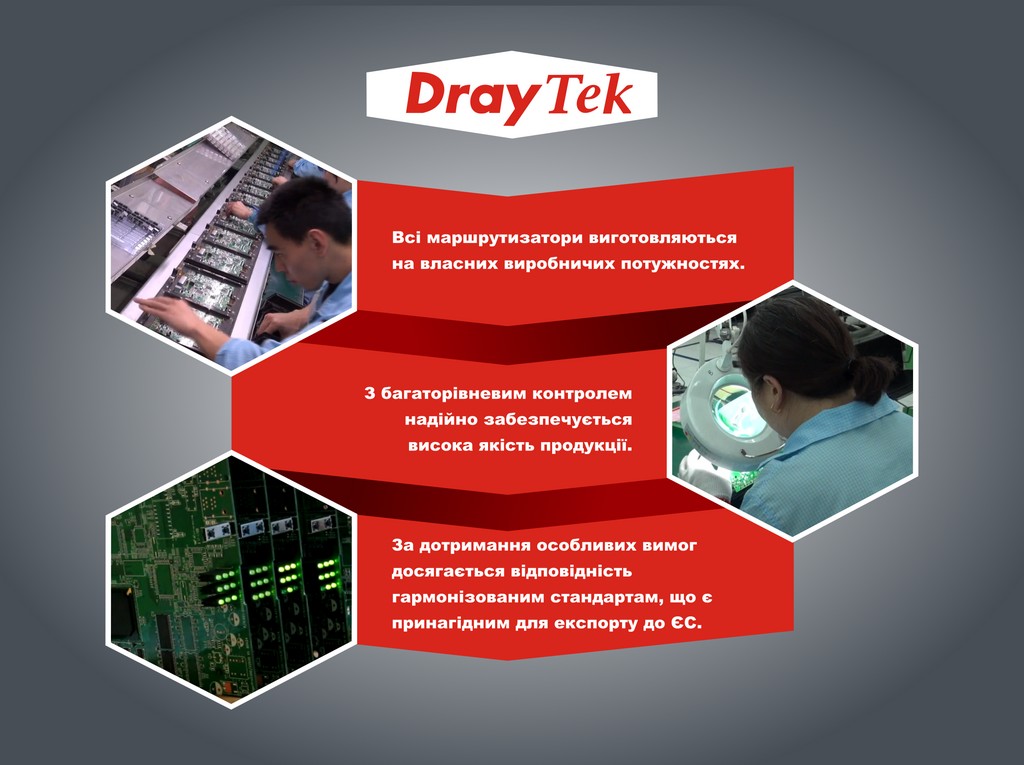 DrayTek

Всі маршрутизатори виготовляються на власних виробничих потужностях.

З багаторівневим контролем надійно забезпечується висока якість продукції.

За дотримання особливих вимог досягається відповідність гармонізованим стандартам, що є принагідним для експорту до ЄС.